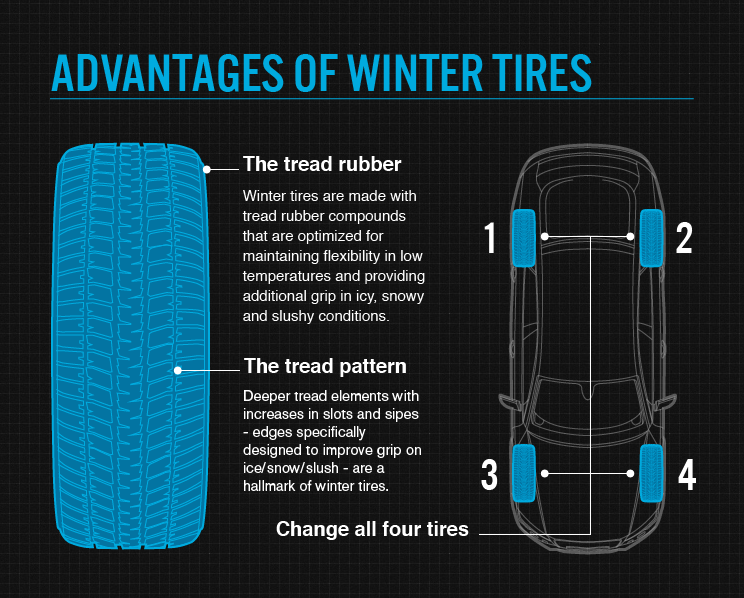 ADVANTAGES OF WINTER TIRES

The tread rubber

Winter tires are made with tread rubber compounds that are optimized for maintaining flexibility in low temperatures and providing additional grip in icy, snowy and slushy conditions.

The tread pattern

Deeper tread elements with increases in slots and sipes - edges specifically designed to improve grip on ice/snow/slush - are a hallmark of winter tires.

1

2

3

4

Change all four tires